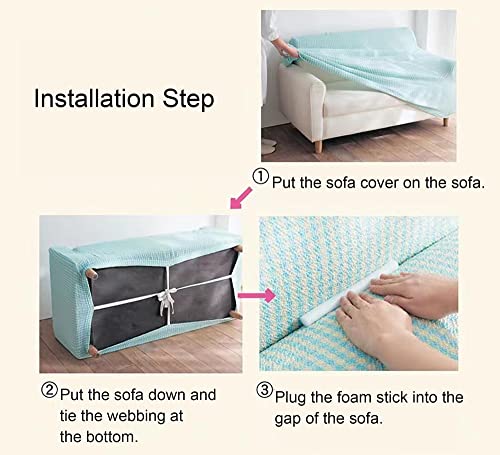 Installation Step

① Put the sofa cover on the sofa.

② Put the sofa down and tie the webbing at the bottom.

③ Plug the foam stick into the gap of the sofa.