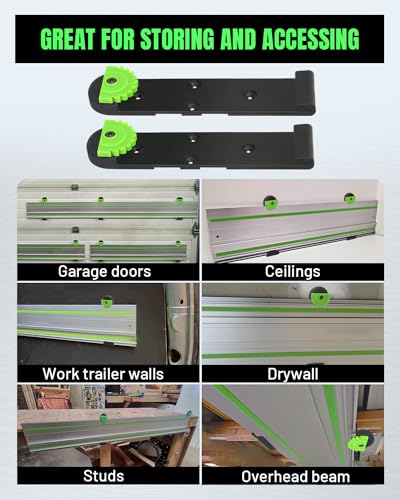 GREAT FOR STORING AND ACCESSING

Garage doors

Ceilings

Work trailer walls

Drywall

Studs

Overhead beam