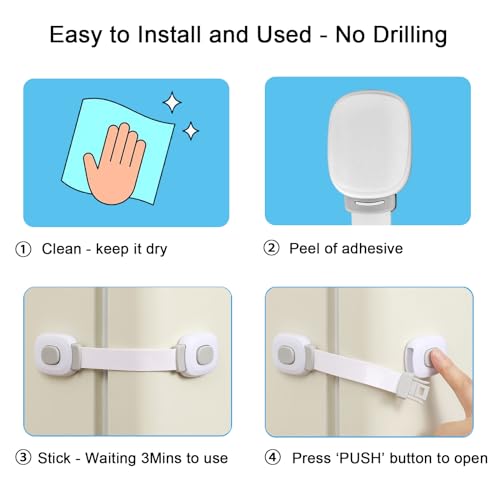 Easy to Install and Used - No Drilling

① Clean - keep it dry

② Peel of adhesive

③ Stick - Waiting 3Mins to use

④ Press 'PUSH' button to open