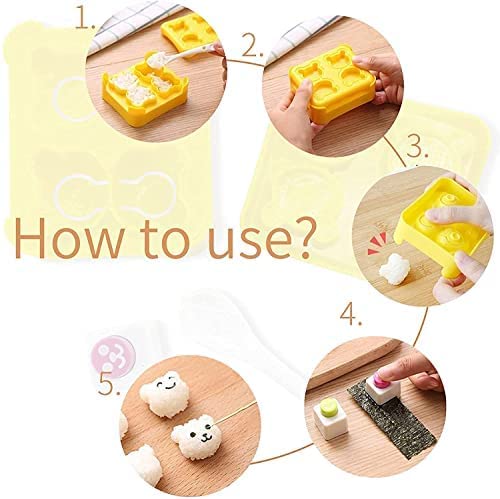 1.

2.

3.

How to use?

4.

5.