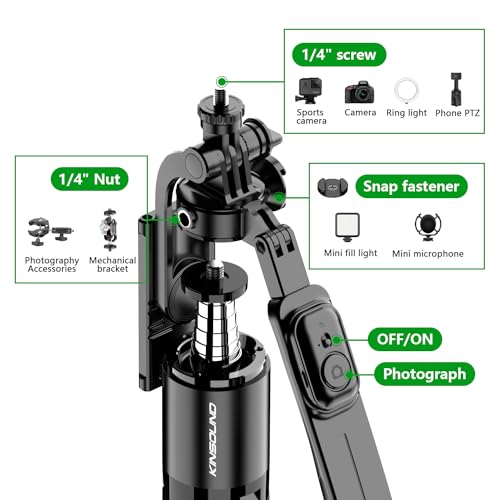 1/4" screw

Sports camera
Camera
Ring light
Phone PTZ

1/4" Nut

Photography Accessories
Mechanical bracket

Snap fastener

Mini fill light
Mini microphone

OFF/ON

Photograph

KINSOUND