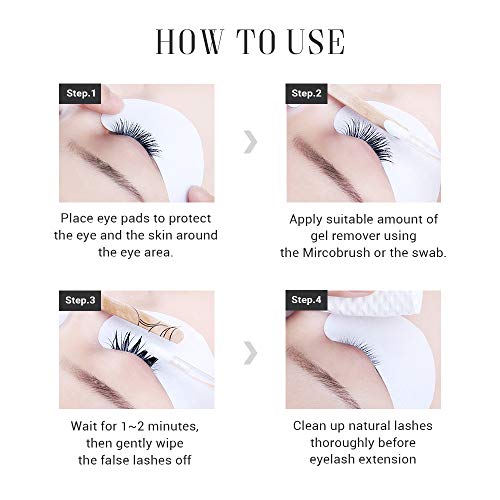 HOW TO USE

Step.1

Place eye pads to protect the eye and the skin around the eye area.

Step.2

Apply suitable amount of gel remover using the Mircobrush or the swab.

Step.3

Wait for 1~2 minutes, then gently wipe the false lashes off

Step.4

Clean up natural lashes thoroughly before eyelash extension