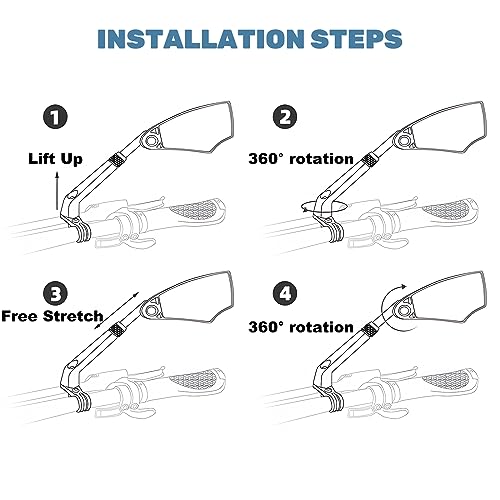 INSTALLATION STEPS

1
Lift Up

2
360° rotation

3
Free Stretch

4
360° rotation