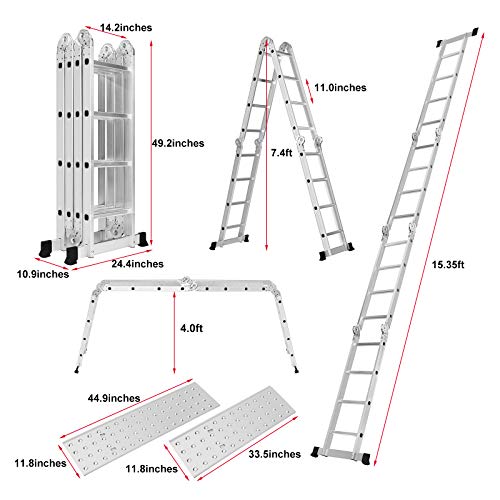 14.2inches

49.2inches

10.9inches

24.4inches

11.0inches

7.4ft

15.35ft

4.0ft

44.9inches

11.8inches

11.8inches

33.5inches