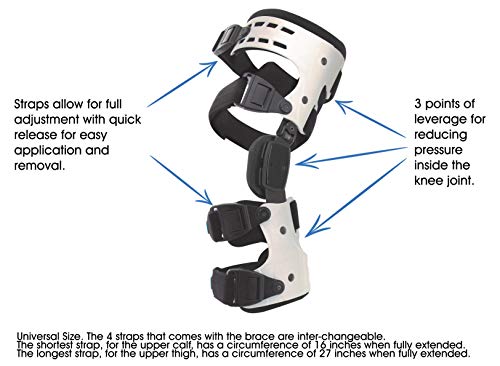 Straps allow for full adjustment with quick release for easy application and removal.

3 points of leverage for reducing pressure inside the knee joint.

Universal Size. The 4 straps that comes with the brace are inter-changeable.
The shortest strap, for the upper calf, has a circumference of 16 inches when fully extended.
The longest strap, for the upper thigh, has a circumference of 27 inches when fully extended.