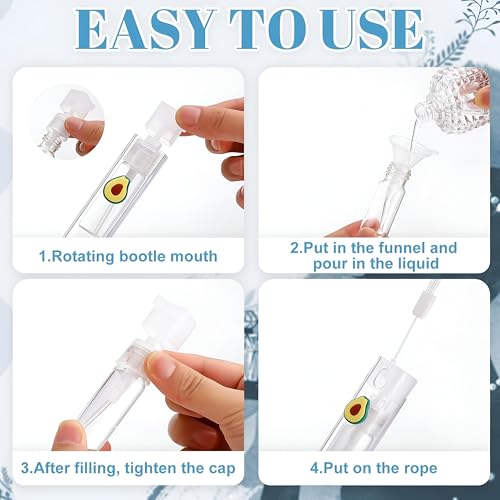 EASY TO USE

1.Rotating bootle mouth

2.Put in the funnel and pour in the liquid

3.After filling, tighten the cap

4.Put on the rope