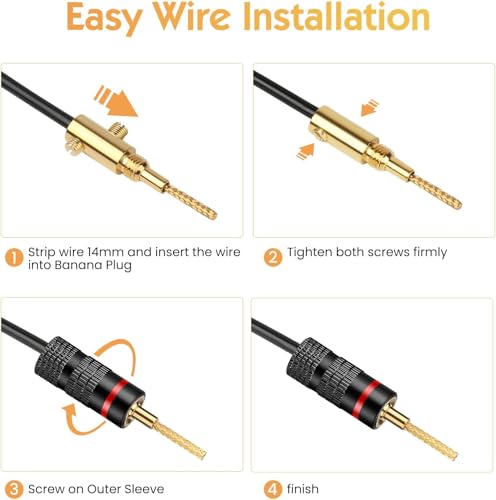 Easy Wire Installation

1 Strip wire 14mm and insert the wire into Banana Plug

2 Tighten both screws firmly

3 Screw on Outer Sleeve

4 finish