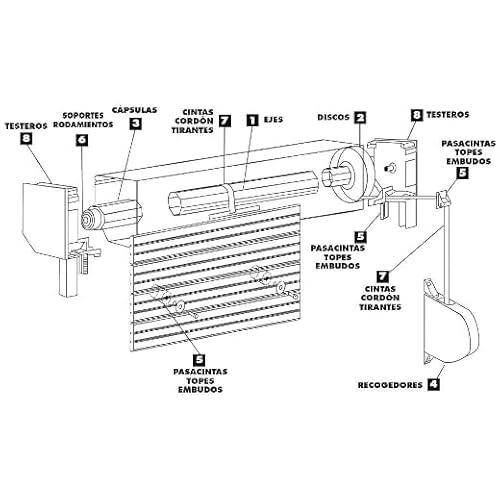 TESTEROS
8

SOPORTES
RODAMIENTOS
6

CÁPSULAS
3

CINTAS
CORDÓN
TIRANTES
7

1 EJES

DISCOS 2

8 TESTEROS

PASACINTAS
TOPES
EMBUDOS
5

5
PASACINTAS
TOPES
EMBUDOS

7
CINTAS
CORDÓN
TIRANTES

5
PASACINTAS
TOPES
EMBUDOS

RECOGEDORES 4