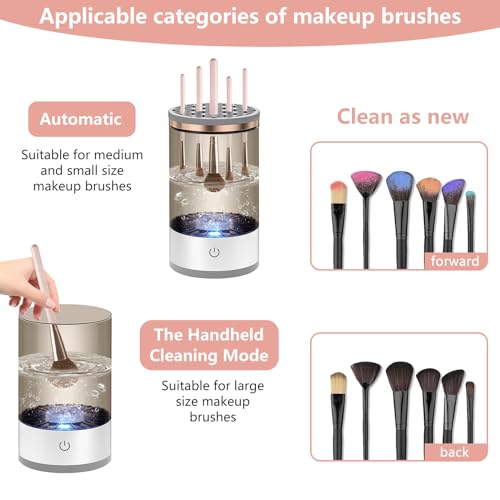 Applicable categories of makeup brushes

Automatic

Suitable for medium and small size makeup brushes

Clean as new

forward

The Handheld Cleaning Mode

Suitable for large size makeup brushes

back