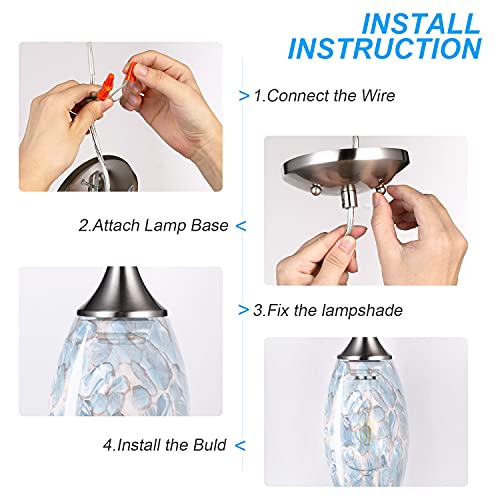 INSTALL INSTRUCTION

> 1.Connect the Wire

2.Attach Lamp Base <

> 3.Fix the lampshade

4.Install the Buld <