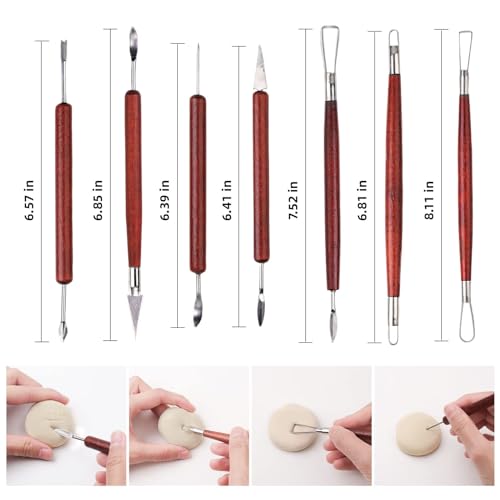 6.57 in
6.85 in
6.39 in
6.41 in
7.52 in
6.81 in
8.11 in