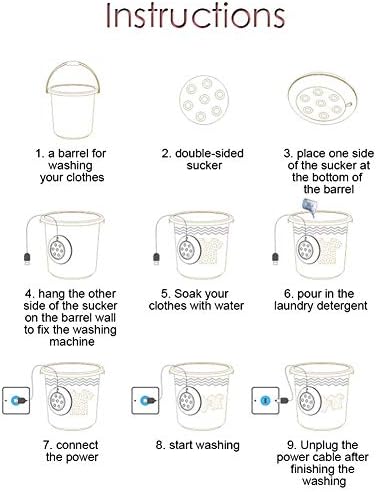 Instructions

1. a barrel for washing your clothes

2. double-sided sucker

3. place one side of the sucker at the bottom of the barrel

4. hang the other side of the sucker on the barrel wall to fix the washing machine

5. Soak your clothes with water

6. pour in the laundry detergent

7. connect the power

8. start washing

9. Unplug the power cable after finishing the washing