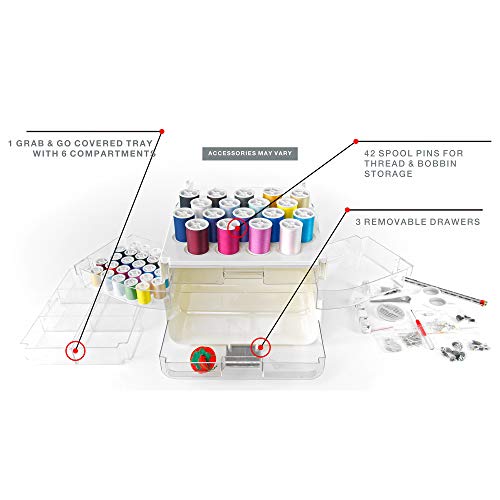 1 GRAB & GO COVERED TRAY WITH 6 COMPARTMENTS

ACCESSORIES MAY VARY

42 SPOOL PINS FOR THREAD & BOBBIN STORAGE

3 REMOVABLE DRAWERS