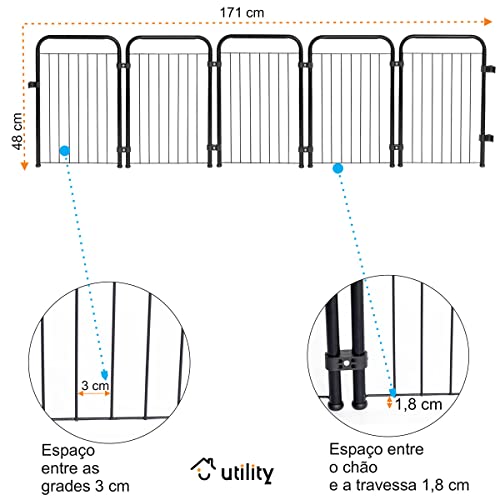 171 cm

48 cm

3 cm

1,8 cm

Espaço entre as grades 3 cm

utility

Espaço entre o chão e a travessa 1,8 cm