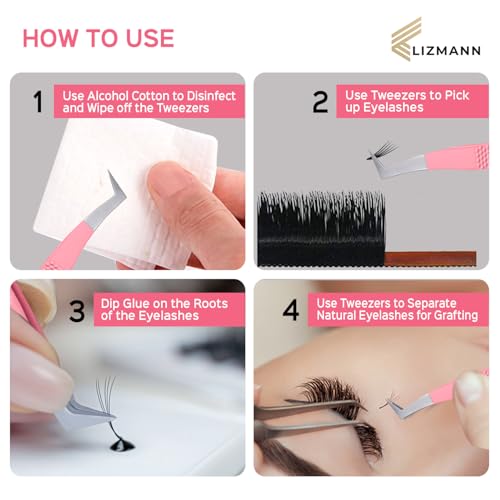 HOW TO USE

LIZMANN

1 Use Alcohol Cotton to Disinfect and Wipe off the Tweezers

2 Use Tweezers to Pick up Eyelashes

3 Dip Glue on the Roots of the Eyelashes

4 Use Tweezers to Separate Natural Eyelashes for Grafting