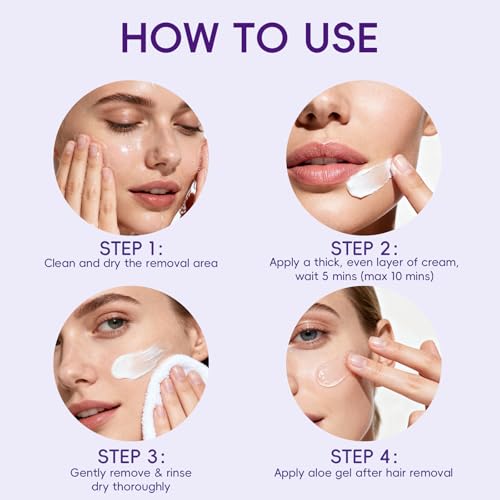 HOW TO USE

STEP 1:
Clean and dry the removal area

STEP 2:
Apply a thick, even layer of cream, wait 5 mins (max 10 mins)

STEP 3:
Gently remove & rinse dry thoroughly

STEP 4:
Apply aloe gel after hair removal