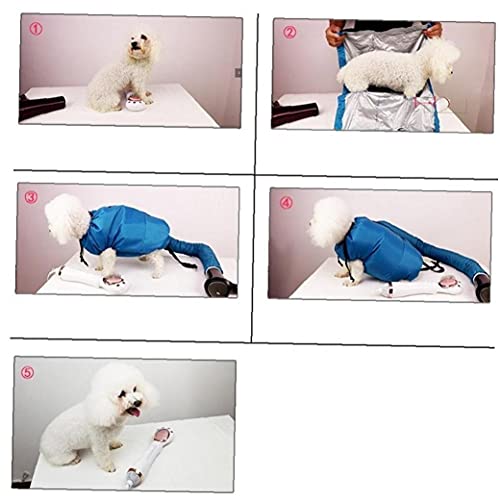 ①

②

③

④

⑤