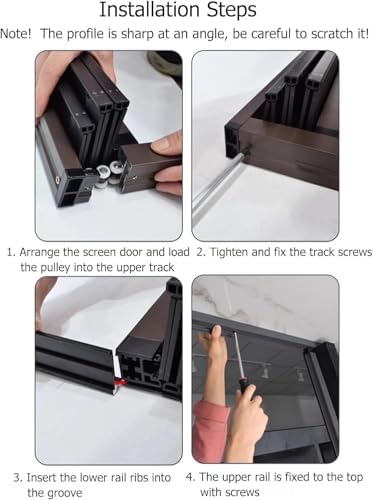 Installation Steps

Note! The profile is sharp at an angle, be careful to scratch it!

1. Arrange the screen door and load the pulley into the upper track

2. Tighten and fix the track screws

3. Insert the lower rail ribs into the groove

4. The upper rail is fixed to the top with screws