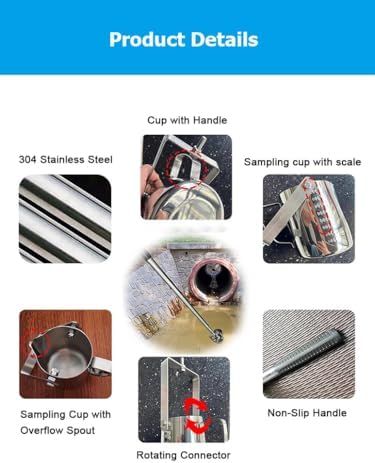 Product Details

Cup with Handle

304 Stainless Steel

Sampling cup with scale

Sampling Cup with Overflow Spout

Non-Slip Handle

Rotating Connector