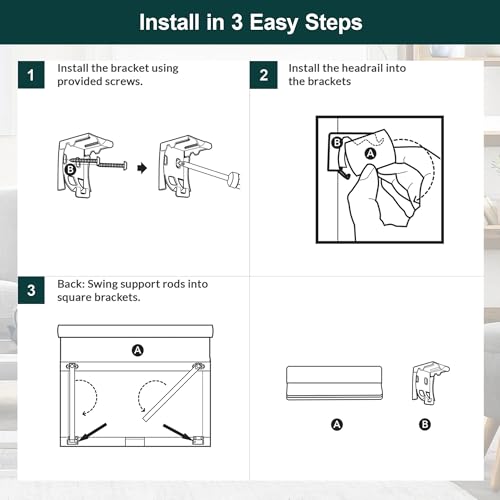 Install in 3 Easy Steps

1
Install the bracket using provided screws.

B

2
Install the headrail into the brackets

B
A

3
Back: Swing support rods into square brackets.

A

A
B