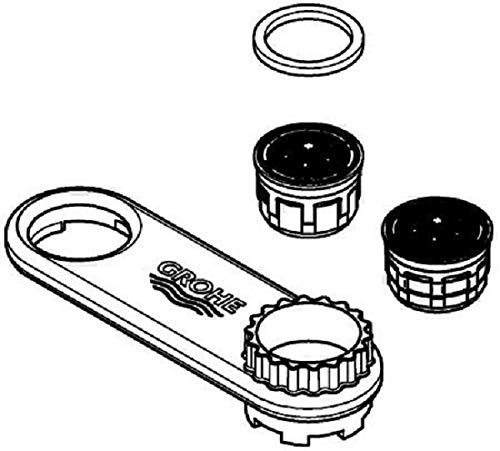 GROHE