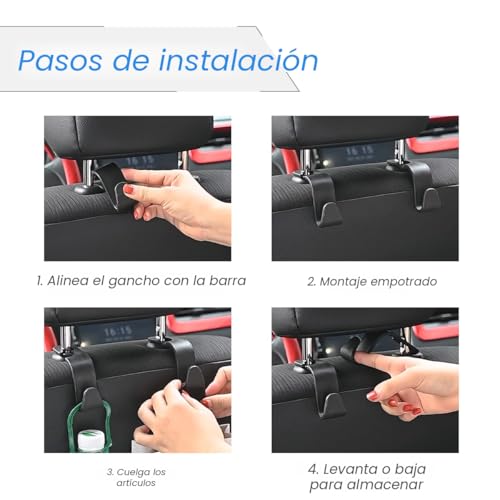 Pasos de instalación

16:15

1. Alinea el gancho con la barra

16:15

2. Montaje empotrado

16:15

3. Cuelga los artículos

4. Levanta o baja para almacenar