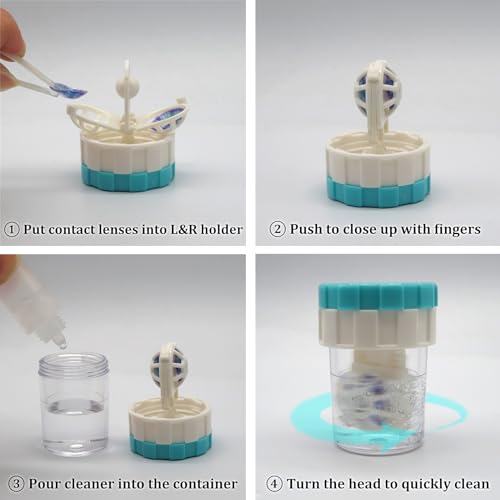 ① Put contact lenses into L&R holder

② Push to close up with fingers

③ Pour cleaner into the container

④ Turn the head to quickly clean