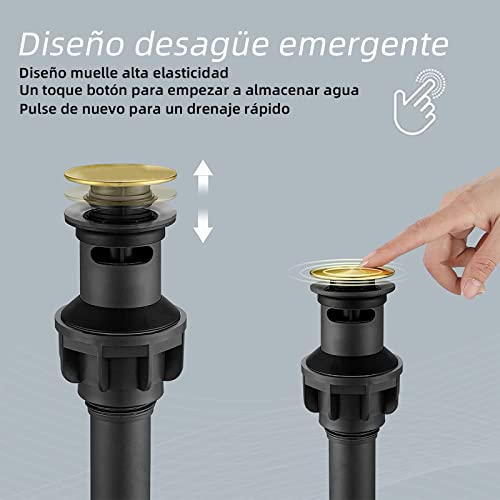 Diseño desagüe emergente

Diseño muelle alta elasticidad
Un toque botón para empezar a almacenar agua
Pulse de nuevo para un drenaje rápido