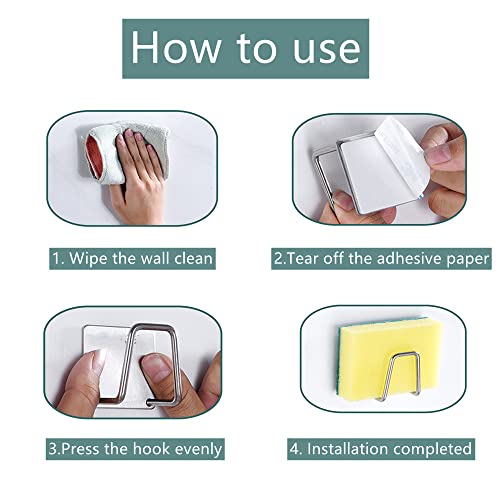 How to use

1. Wipe the wall clean

2.Tear off the adhesive paper

3.Press the hook evenly

4. Installation completed