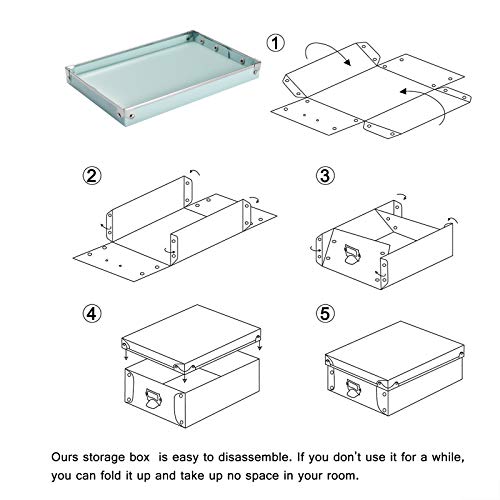 1

2

3

4

5

Ours storage box is easy to disassemble. If you don't use it for a while, you can fold it up and take up no space in your room.