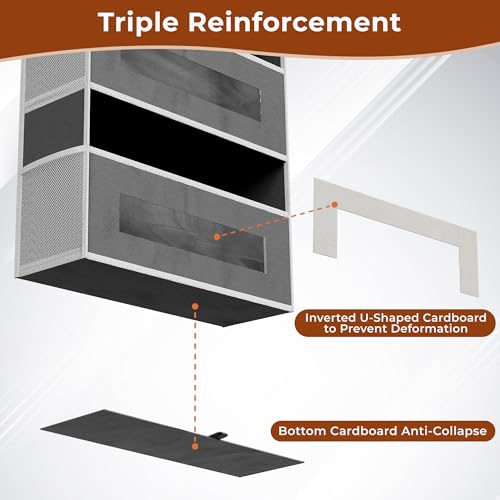 Triple Reinforcement

Inverted U-Shaped Cardboard to Prevent Deformation

Bottom Cardboard Anti-Collapse