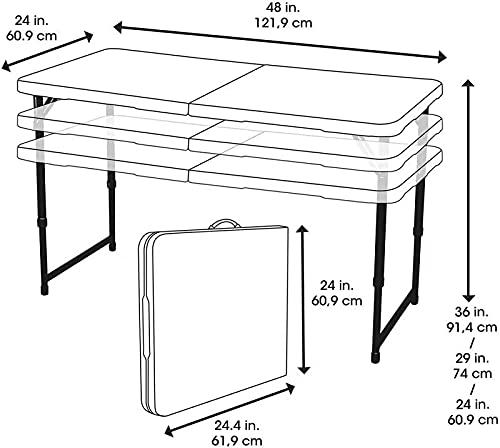 24 in.
60.9 cm

48 in.
121,9 cm

24 in.
60,9 cm

36 in.
91,4 cm
/
29 in.
74 cm
/
24 in.
60.9 cm

24.4 in.
61,9 cm