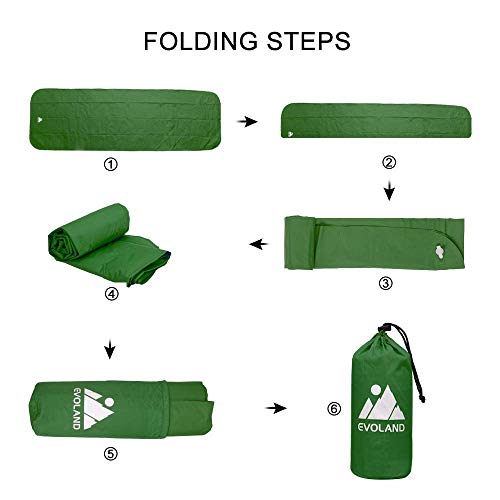 FOLDING STEPS

①

②

③

④

EVOLAND

⑤

⑥

EVOLAND