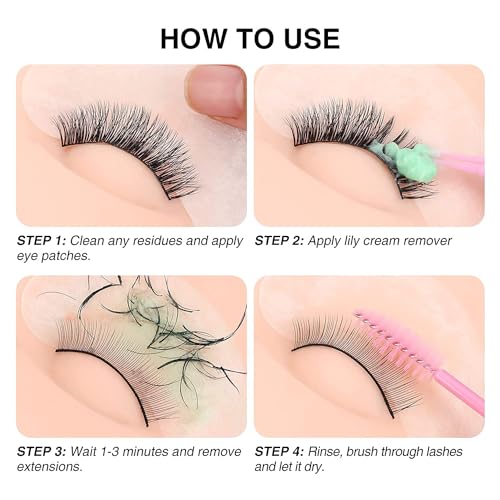 HOW TO USE

STEP 1: Clean any residues and apply eye patches.

STEP 2: Apply lily cream remover

STEP 3: Wait 1-3 minutes and remove extensions.

STEP 4: Rinse, brush through lashes and let it dry.