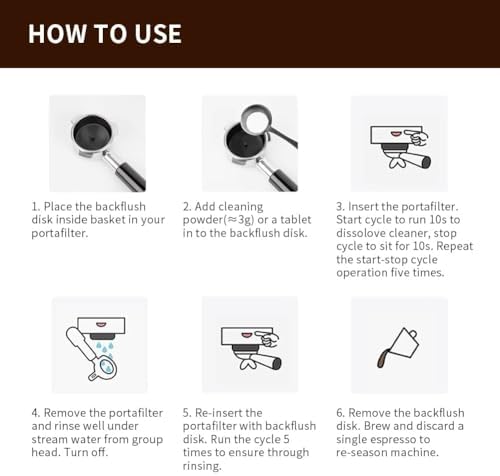 HOW TO USE

1. Place the backflush disk inside basket in your portafilter.

2. Add cleaning powder(≈3g) or a tablet in to the backflush disk.

3. Insert the portafilter. Start cycle to run 10s to dissolove cleaner, stop cycle to sit for 10s. Repeat the start-stop cycle operation five times.

4. Remove the portafilter and rinse well under stream water from group head. Turn off.

5. Re-insert the portafilter with backflush disk. Run the cycle 5 times to ensure through rinsing.

6. Remove the backflush disk. Brew and discard a single espresso to re-season machine.