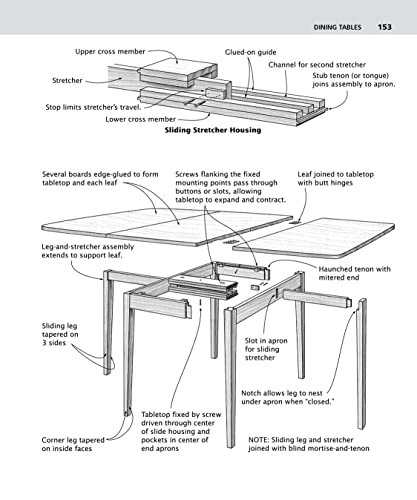 DINING TABLES 153

Upper cross member

Glued-on guide

Channel for second stretcher

Stretcher

Stub tenon (or tongue) joins assembly to apron.

Stop limits stretcher's travel.

Lower cross member

Sliding Stretcher Housing

Several boards edge-glued to form tabletop and each leaf

Screws flanking the fixed mounting points pass through buttons or slots, allowing tabletop to expand and contract.

Leaf joined to tabletop with butt hinges

Leg-and-stretcher assembly extends to support leaf.

Haunched tenon with mitered end

Sliding leg tapered on 3 sides

Slot in apron for sliding stretcher

Notch allows leg to nest under apron when "closed."

Tabletop fixed by screw driven through center of slide housing and pockets in center of end aprons

Corner leg tapered on inside faces

NOTE: Sliding leg and stretcher joined with blind mortise-and-tenon