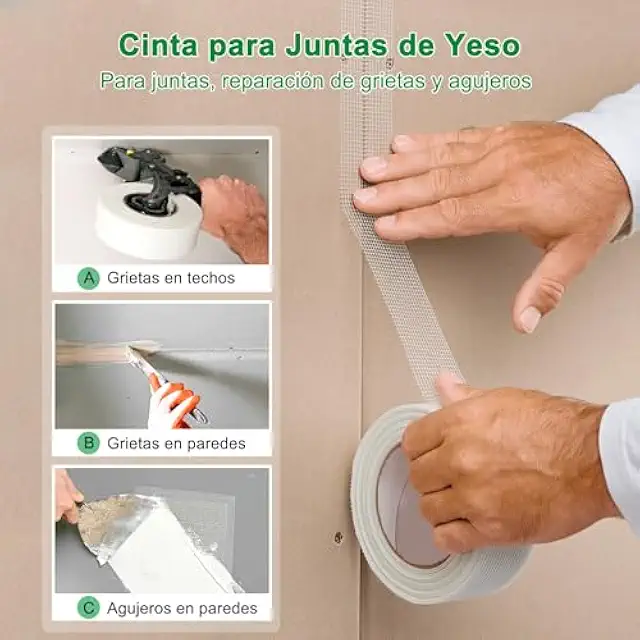 Cinta para Juntas de Yeso
Para juntas, reparación de grietas y agujeros

A Grietas en techos

B Grietas en paredes

C Agujeros en paredes