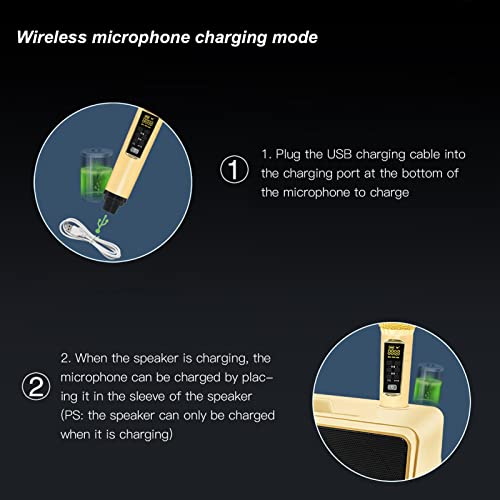 Wireless microphone charging mode

①

1. Plug the USB charging cable into the charging port at the bottom of the microphone to charge

②

2. When the speaker is charging, the microphone can be charged by placing it in the sleeve of the speaker (PS: the speaker can only be charged when it is charging)