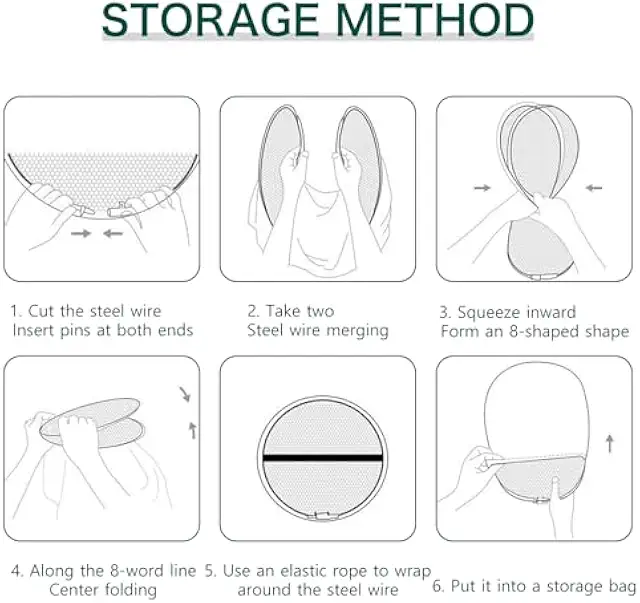 STORAGE METHOD

1. Cut the steel wire
Insert pins at both ends

2. Take two
Steel wire merging

3. Squeeze inward
Form an 8-shaped shape

4. Along the 8-word line
Center folding

5. Use an elastic rope to wrap
around the steel wire

6. Put it into a storage bag