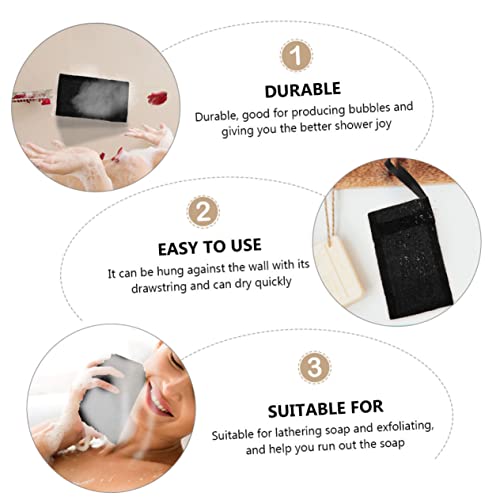 1

DURABLE

Durable, good for producing bubbles and giving you the better shower joy

2

EASY TO USE

It can be hung against the wall with its drawstring and can dry quickly

3

SUITABLE FOR

Suitable for lathering soap and exfoliating, and help you run out the soap