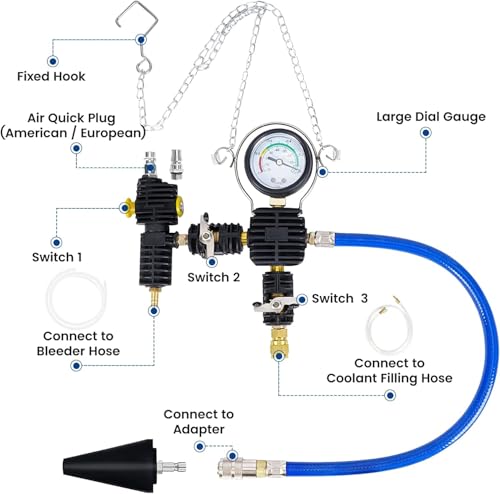 Fixed Hook

Air Quick Plug
(American / European)

Large Dial Gauge

Switch 1

Switch 2

Switch 3

Connect to
Bleeder Hose

Connect to
Coolant Filling Hose

Connect to
Adapter