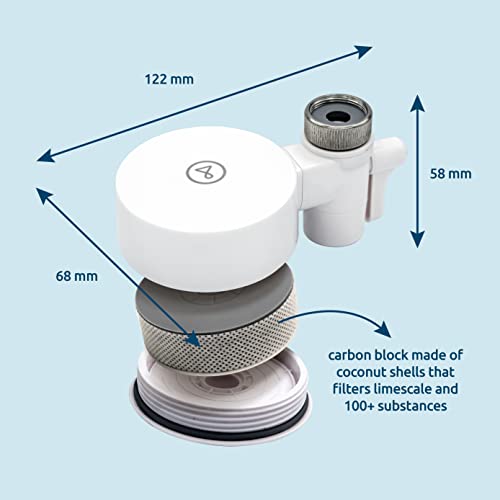 122 mm

58 mm

68 mm

carbon block made of coconut shells that filters limescale and 100+ substances