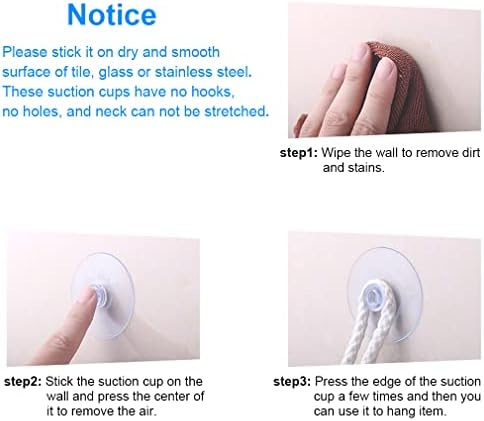 Notice

Please stick it on dry and smooth surface of tile, glass or stainless steel. These suction cups have no hooks, no holes, and neck can not be stretched.

step1: Wipe the wall to remove dirt and stains.

step2: Stick the suction cup on the wall and press the center of it to remove the air.

step3: Press the edge of the suction cup a few times and then you can use it to hang item.