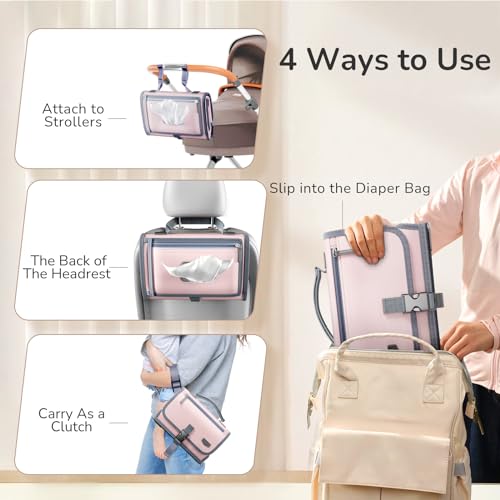 4 Ways to Use

Attach to Strollers

The Back of The Headrest

Carry As a Clutch

Slip into the Diaper Bag