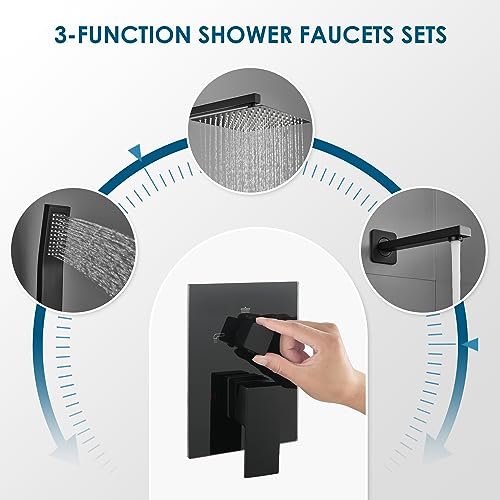 3-FUNCTION SHOWER FAUCETS SETS