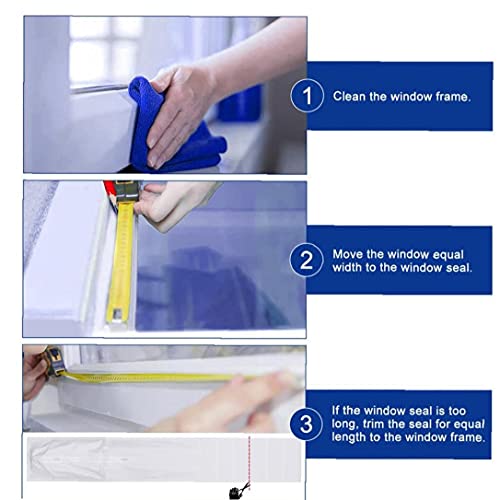 1 Clean the window frame.

2 Move the window equal width to the window seal.

3 If the window seal is too long, trim the seal for equal length to the window frame.