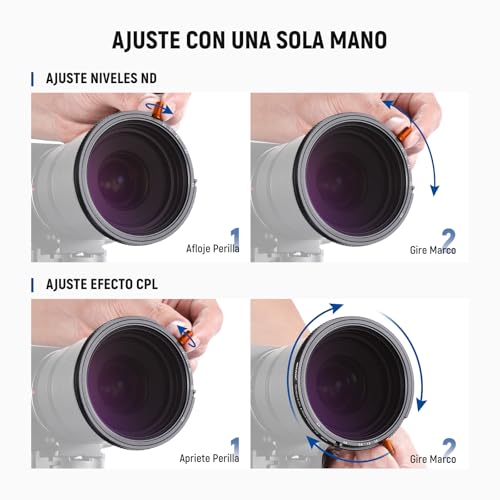 AJUSTE CON UNA SOLA MANO

AJUSTE NIVELES ND

1
Afloje Perilla

2
Gire Marco

AJUSTE EFECTO CPL

1
Apriete Perilla

2
Gire Marco