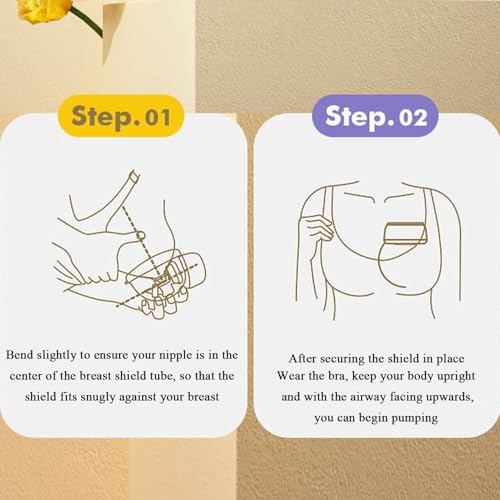 Step.01

Bend slightly to ensure your nipple is in the center of the breast shield tube, so that the shield fits snugly against your breast

Step.02

After securing the shield in place
Wear the bra, keep your body upright and with the airway facing upwards, you can begin pumping