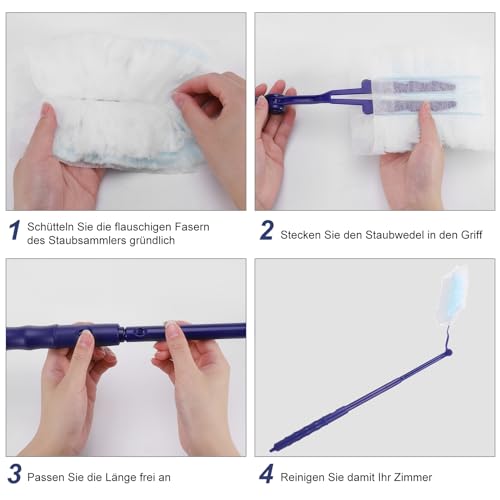 1 Schütteln Sie die flauschigen Fasern des Staubsammlers gründlich

2 Stecken Sie den Staubwedel in den Griff

3 Passen Sie die Länge frei an

4 Reinigen Sie damit Ihr Zimmer