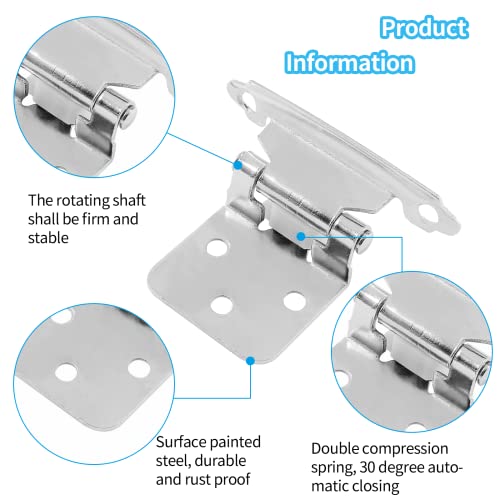 Product Information

The rotating shaft shall be firm and stable

Surface painted steel, durable and rust proof

Double compression spring, 30 degree automatic closing